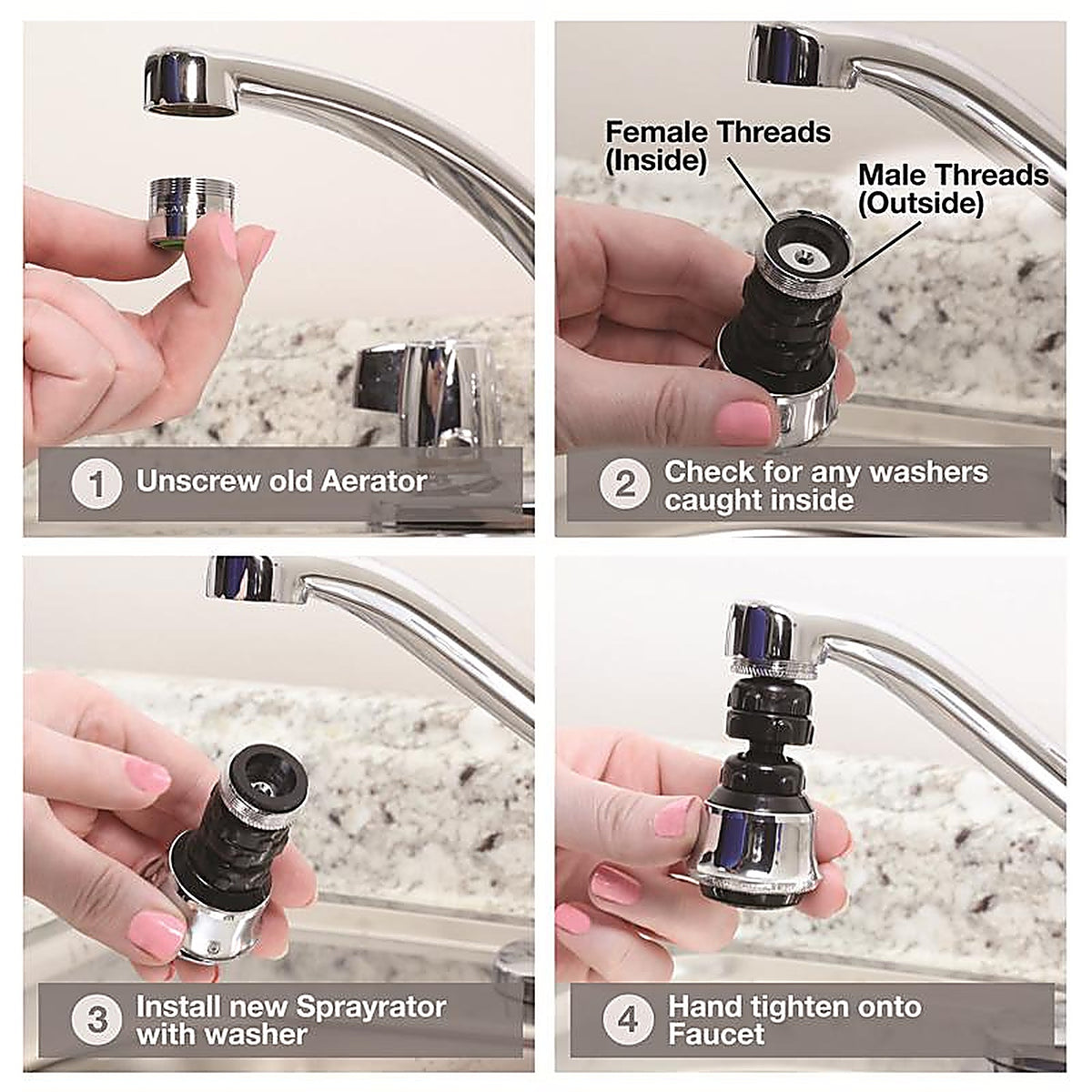 1 Unscrew old Aerator

Female Threads
(Inside)

Male Threads
(Outside)

2 Check for any washers caught inside

3 Install new Sprayrator with washer

4 Hand tighten onto Faucet